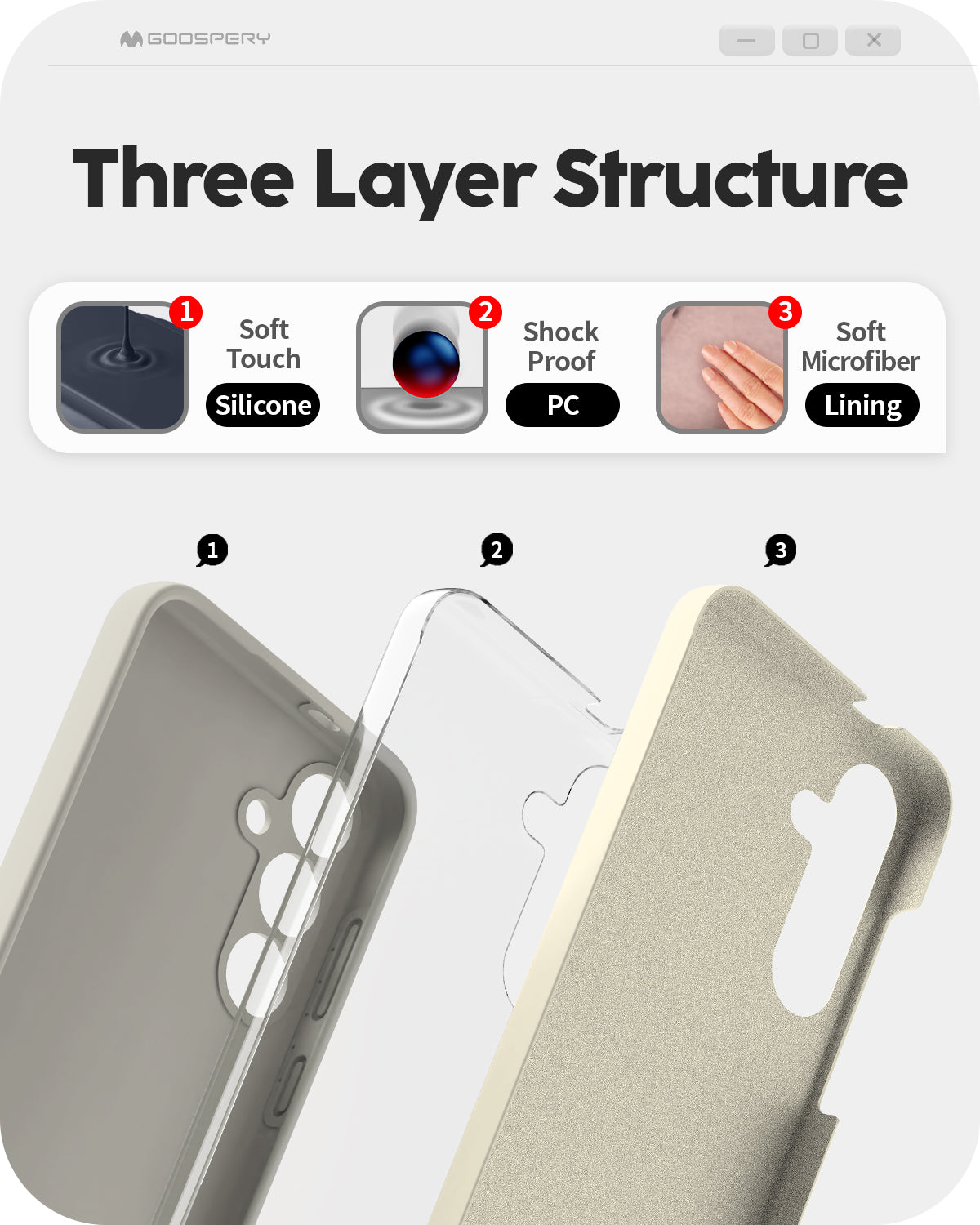 GOOSPERY

Three Layer Structure

1 Soft Touch Silicone

2 Shock Proof PC

3 Soft Microfiber Lining

1

2

3