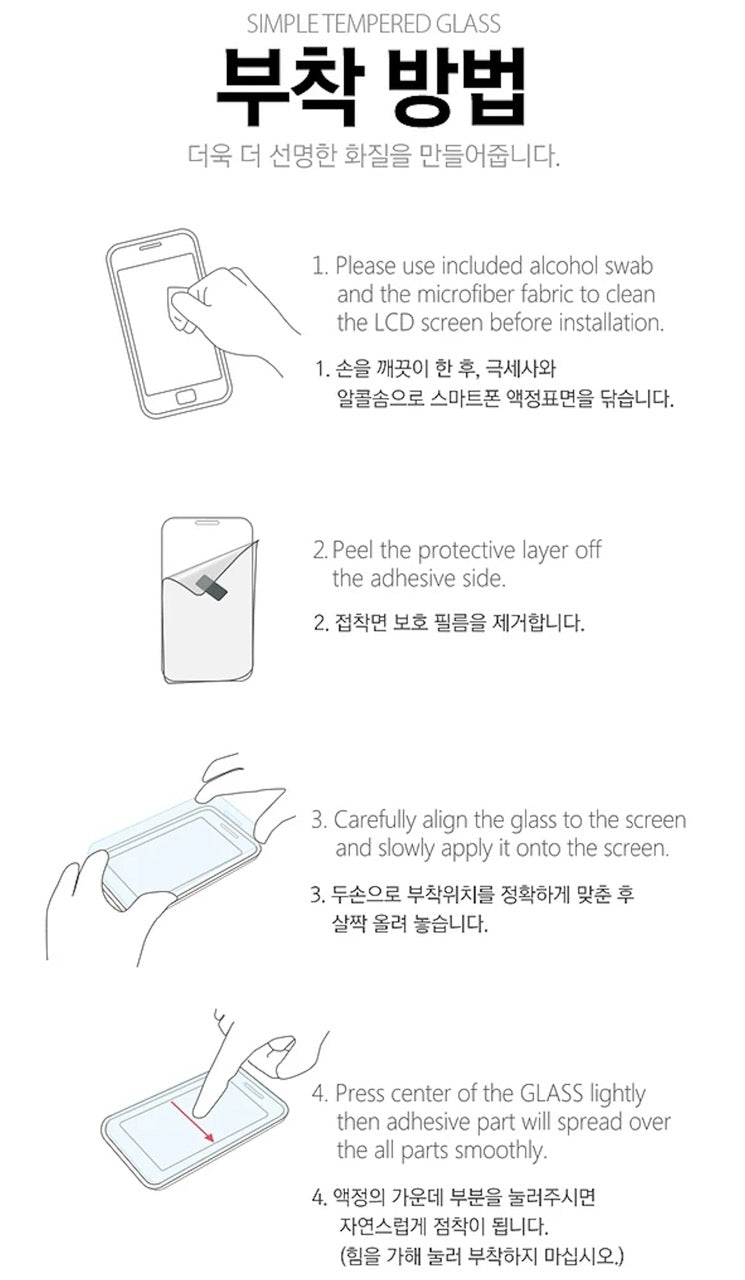 SIMPLE TEMPERED GLASS

부착 방법

더욱 더 선명한 화질을 만들어줍니다.

1. Please use included alcohol swab and the microfiber fabric to clean the LCD screen before installation.

1. 손을 깨끗이 한 후, 극세사와 알콜솜으로 스마트폰 액정표면을 닦습니다.

2. Peel the protective layer off the adhesive side.

2. 접착면 보호 필름을 제거합니다.

3. Carefully align the glass to the screen and slowly apply it onto the screen.

3. 두손으로 부착위치를 정확하게 맞춘 후 살짝 올려 놓습니다.

4. Press center of the GLASS lightly then adhesive part will spread over the all parts smoothly.

4. 액정의 가운데 부분을 눌러주시면 자연스럽게 점착이 됩니다. (힘을 가해 눌러 부착하지 마십시오.)