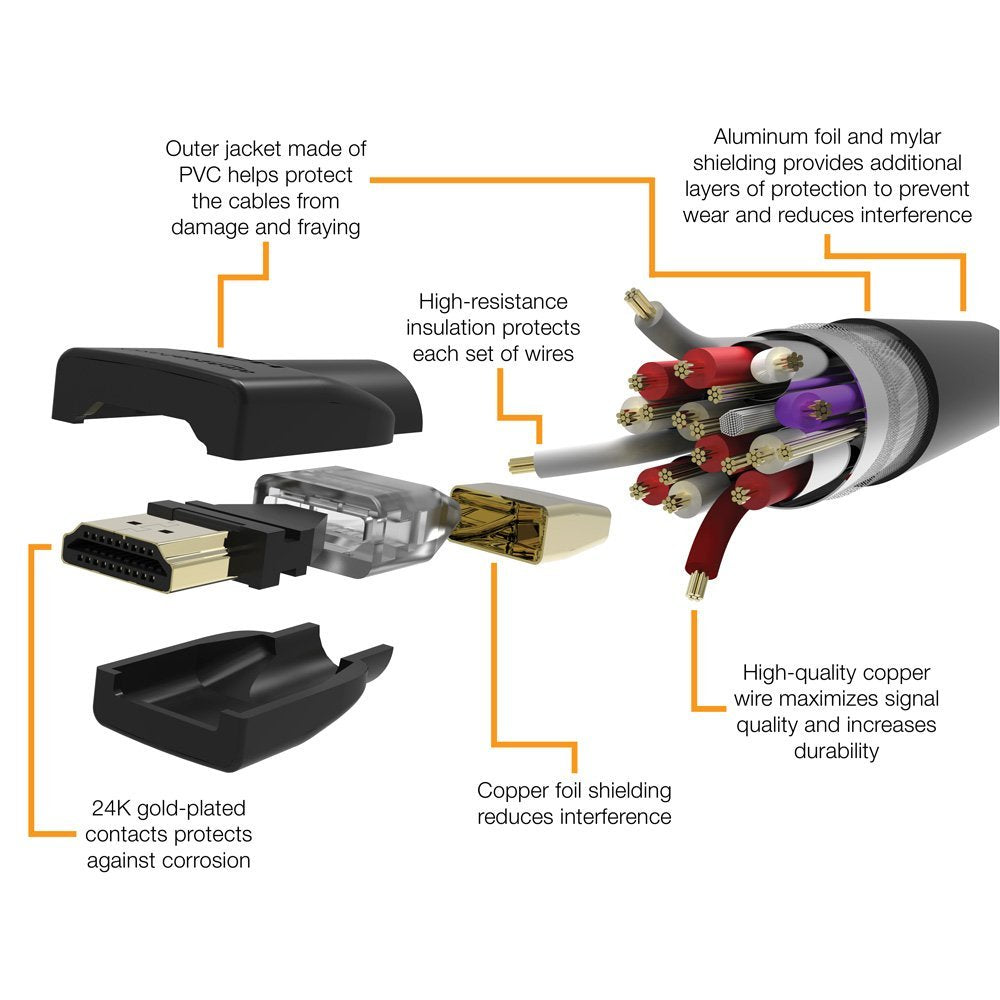 Outer jacket made of PVC helps protect the cables from damage and fraying

Aluminum foil and mylar shielding provides additional layers of protection to prevent wear and reduces interference

High-resistance insulation protects each set of wires

High-quality copper wire maximizes signal quality and increases durability

Copper foil shielding reduces interference

24K gold-plated contacts protects against corrosion