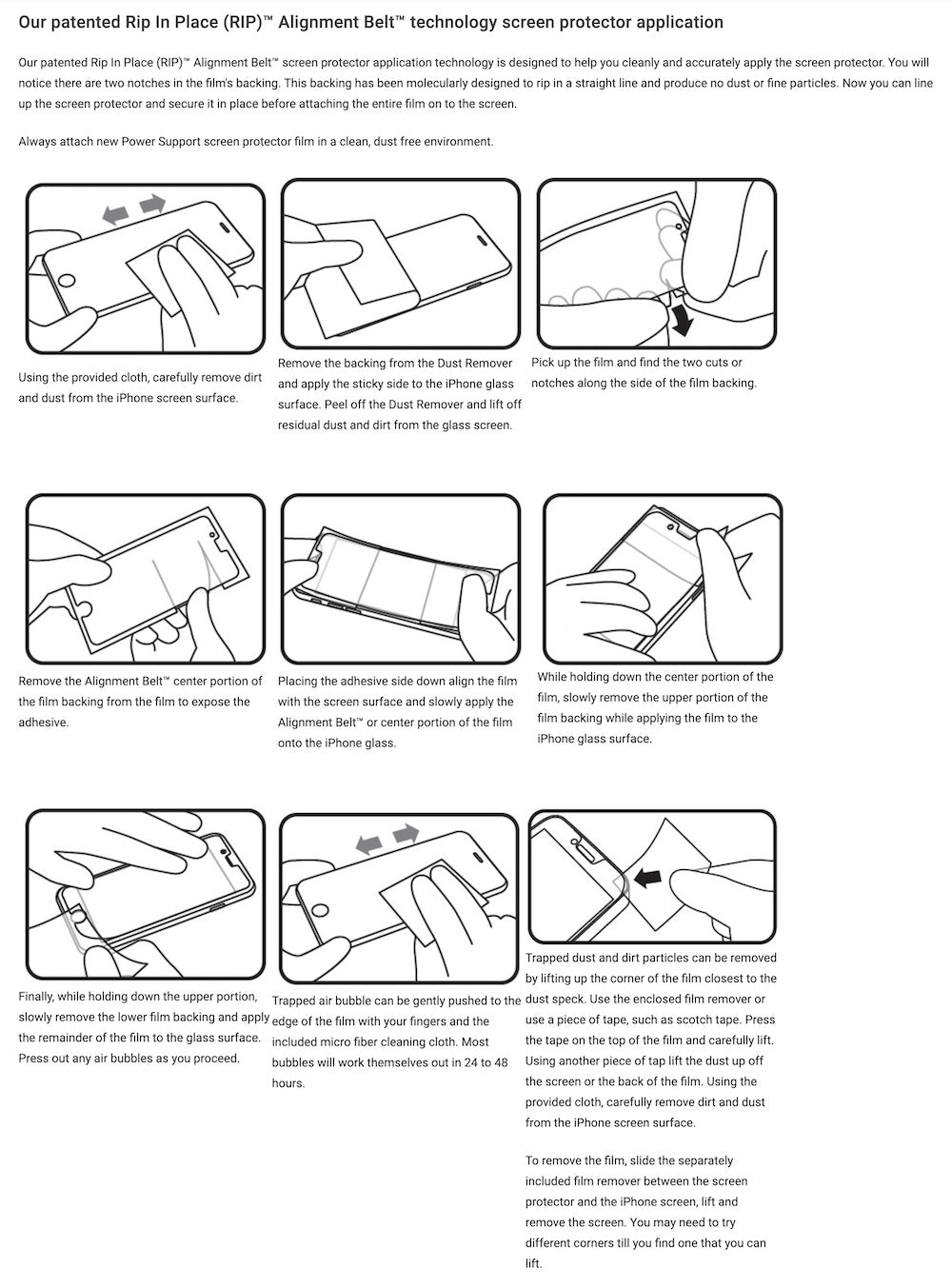 Our patented Rip In Place (RIP)™ Alignment Belt™ technology screen protector application

Our patented Rip In Place (RIP)™ Alignment Belt™ screen protector application technology is designed to help you cleanly and accurately apply the screen protector. You will notice there are two notches in the film's backing. This backing has been molecularly designed to rip in a straight line and produce no dust or fine particles. Now you can line up the screen protector and secure it in place before attaching the entire film on to the screen.

Always attach new Power Support screen protector film in a clean, dust free environment.

Using the provided cloth, carefully remove dirt and dust from the iPhone screen surface.

Remove the backing from the Dust Remover and apply the sticky side to the iPhone glass surface. Peel off the Dust Remover and lift off residual dust and dirt from the glass screen.

Pick up the film and find the two cuts or notches along the side of the film backing.

Remove the Alignment Belt™ center portion of the film backing from the film to expose the adhesive.

Placing the adhesive side down align the film with the screen surface and slowly apply the Alignment Belt™ or center portion of the film onto the iPhone glass.

While holding down the center portion of the film, slowly remove the upper portion of the film backing while applying the film to the iPhone glass surface.

Finally, while holding down the upper portion, slowly remove the lower film backing and apply the remainder of the film to the glass surface. Press out any air bubbles as you proceed.

Trapped air bubble can be gently pushed to the edge of the film with your fingers and the included micro fiber cleaning cloth. Most bubbles will work themselves out in 24 to 48 hours.

Trapped dust and dirt particles can be removed by lifting up the corner of the film closest to the dust speck. Use the enclosed film remover or use a piece of tape, such as scotch tape. Press the tape on the top of the film and carefully lift. Using another piece of tap lift the dust up off the screen or the back of the film. Using the provided cloth, carefully remove dirt and dust from the iPhone screen surface.

To remove the film, slide the separately included film remover between the screen protector and the iPhone screen, lift and remove the screen. You may need to try different corners till you find one that you can lift.