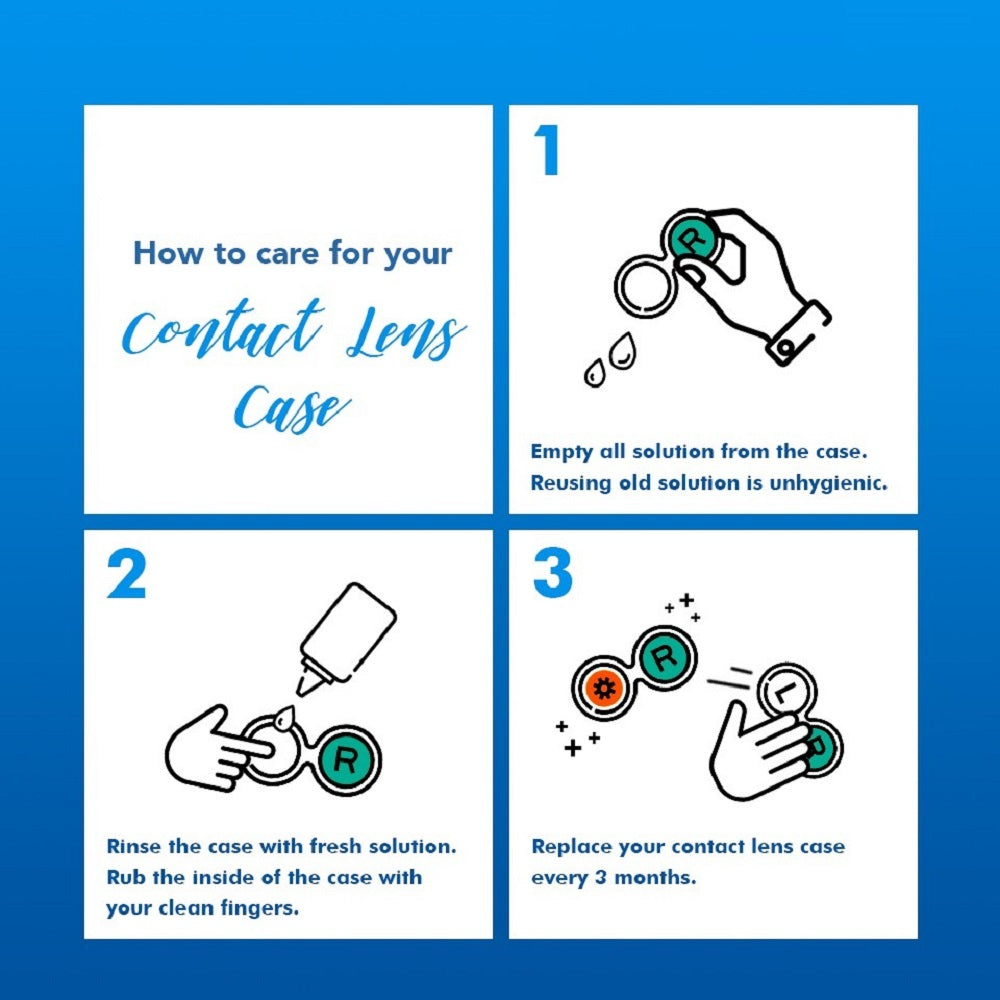 How to care for your

Contact Lens Case

1

R

Empty all solution from the case. Reusing old solution is unhygienic.

2

R

Rinse the case with fresh solution. Rub the inside of the case with your clean fingers.

3

R

L

R

Replace your contact lens case every 3 months.